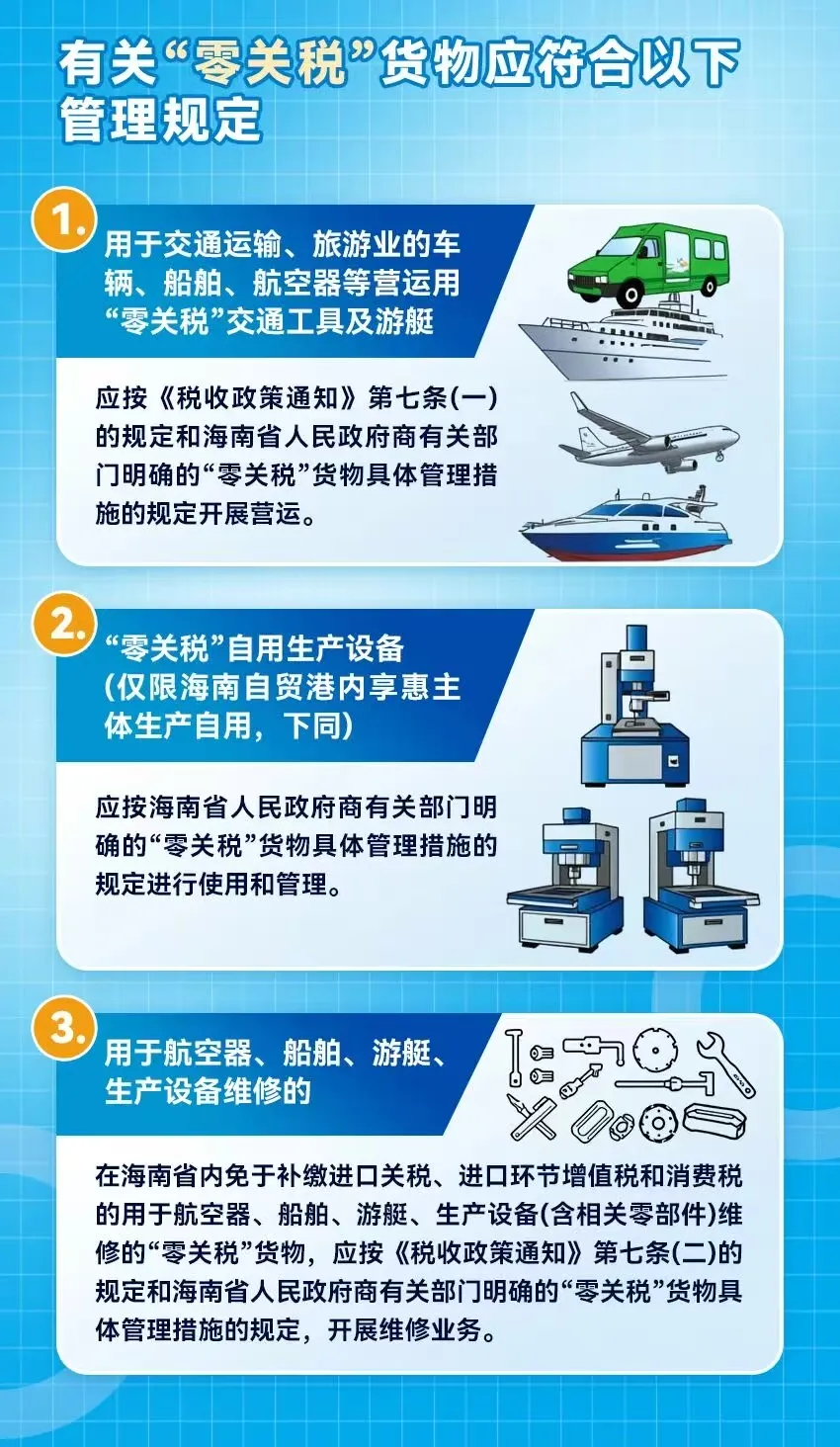 有关“零关税”货物应符合以下管理规定

1.

用于交通运输、旅游业的车辆、船舶、航空器等营运用“零关税”交通工具及游艇

应按《税收政策通知》第七条(一)的规定和海南省人民政府商有关部门明确的“零关税”货物具体管理措施的规定开展营运。

2.

“零关税”自用生产设备(仅限海南自贸港内享惠主体生产自用，下同)

应按海南省人民政府商有关部门明确的“零关税”货物具体管理措施的规定进行使用和管理。

3.

用于航空器、船舶、游艇、生产设备维修的

在海南省内免于补缴进口关税、进口环节增值税和消费税的用于航空器、船舶、游艇、生产设备(含相关零部件)维修的“零关税”货物，应按《税收政策通知》第七条(二)的规定和海南省人民政府商有关部门明确的“零关税”货物具体管理措施的规定，开展维修业务。